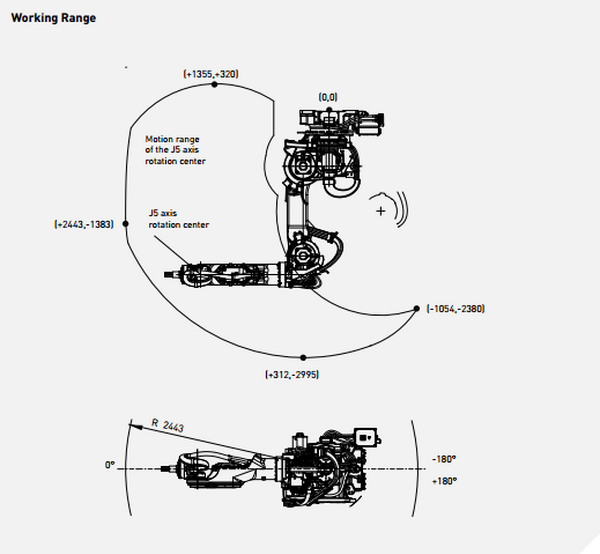 Working Range

(+1355,+320)

(0,0)

Motion range of the J5 axis rotation center

J5 axis rotation center

(+2443,-1383)

(-1054,-2380)

(+312,-2995)

R 2443

0°

-180°

+180°