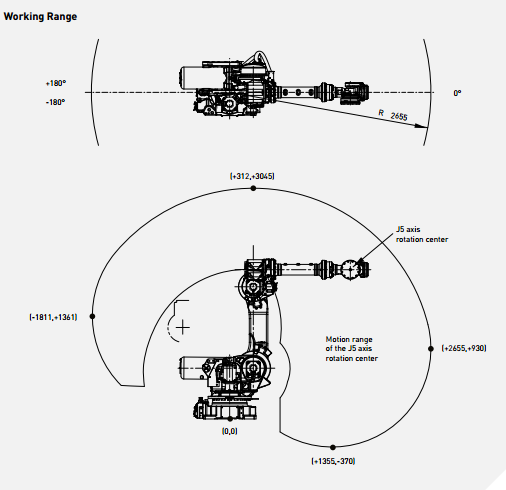 Working Range

+180°

-180°

0°

R 2655

(+312,+3045)

J5 axis rotation center

(-1811,+1361)

Motion range of the J5 axis rotation center

(+2655,+930)

(0,0)

(+1355,-370)